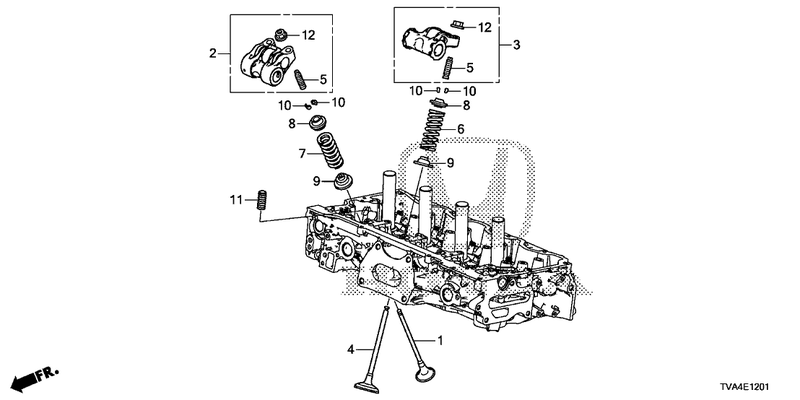 2
12
5
10
10
8
7
9
11
3
12
5
10
10
8
6
9
4
1
FR.
TVA4E1201